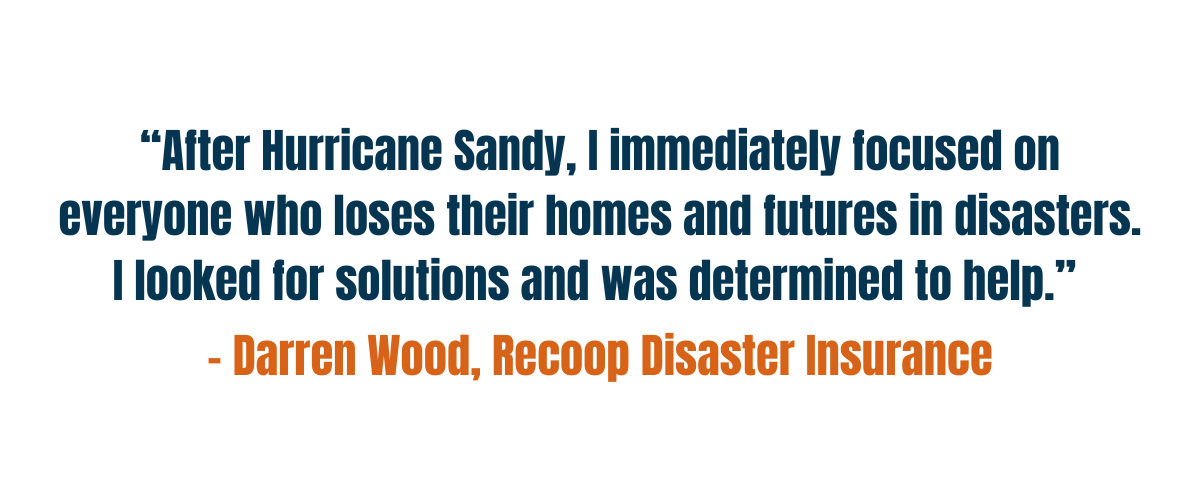 “After Hurricane Sandy, I immediately focused on everyone who loses their homes and futures in disasters. I looked for solutions and was determined to help.”

- Darren Wood, Recoop Disaster Insurance